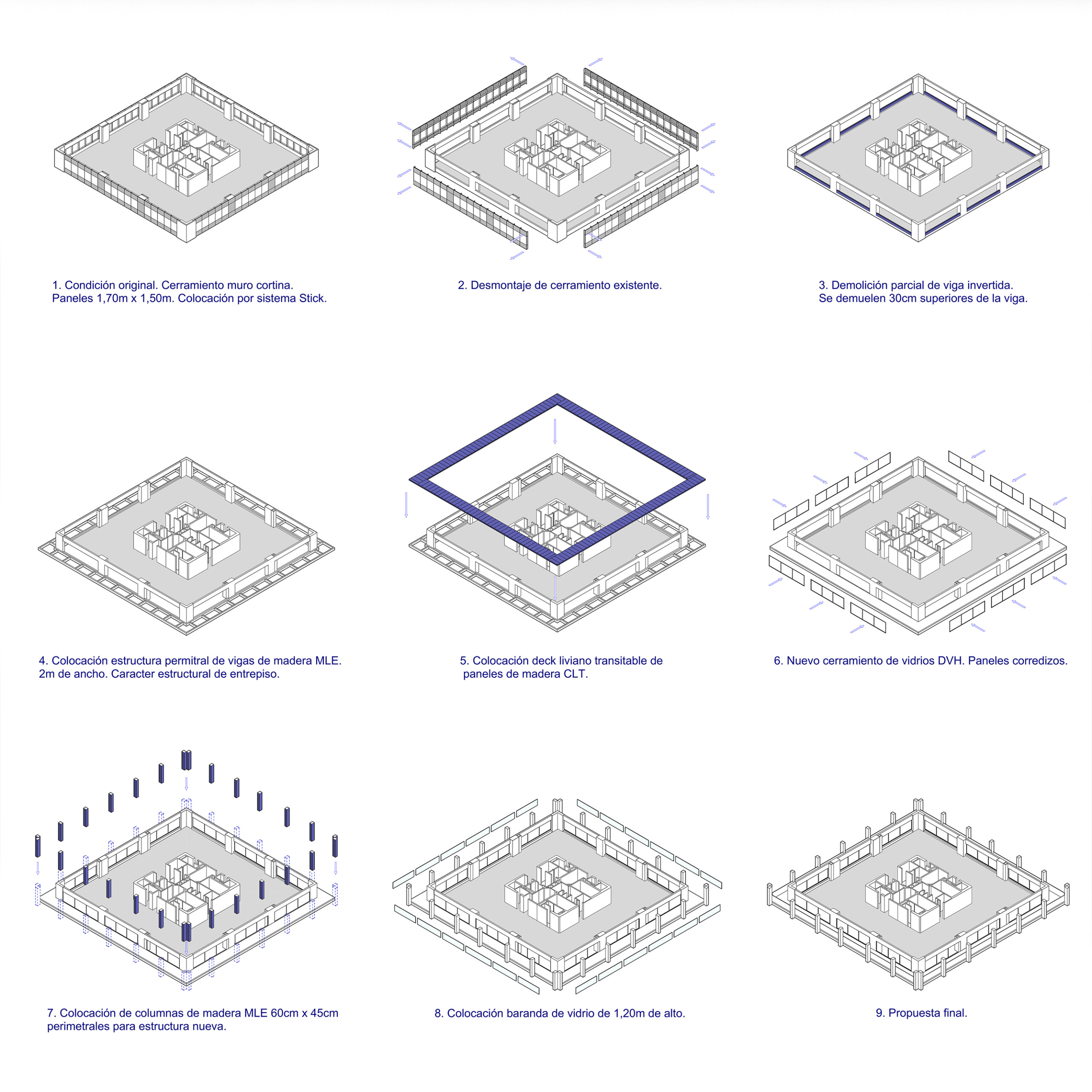 1. Condición original. Cerramiento muro cortina.
Paneles 1,70m x 1,50m. Colocación por sistema Stick.

2. Desmontaje de cerramiento existente.

3. Demolición parcial de viga invertida.
Se demuelen 30cm superiores de la viga.

4. Colocación estructura permitral de vigas de madera MLE.
2m de ancho. Caracter estructural de entrepiso.

5. Colocación deck liviano transitable de
paneles de madera CLT.

6. Nuevo cerramiento de vidrios DVH. Paneles corredizos.

7. Colocación de columnas de madera MLE 60cm x 45cm
perimetrales para estructura nueva.

8. Colocación baranda de vidrio de 1,20m de alto.

9. Propuesta final.